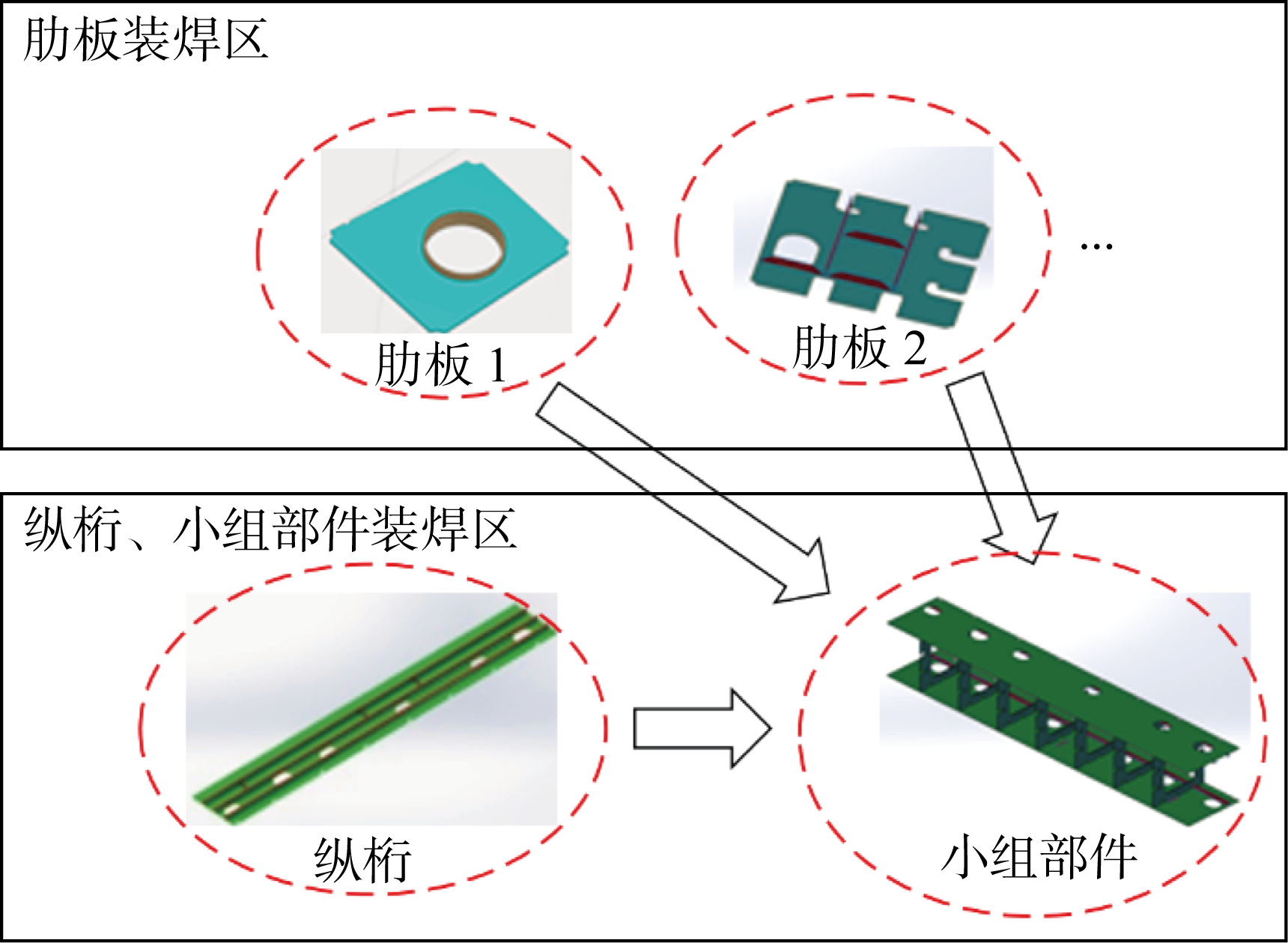 肋板装焊区

肋板 1

肋板 2

...

纵桁、小组部件装焊区

纵桁

小组部件