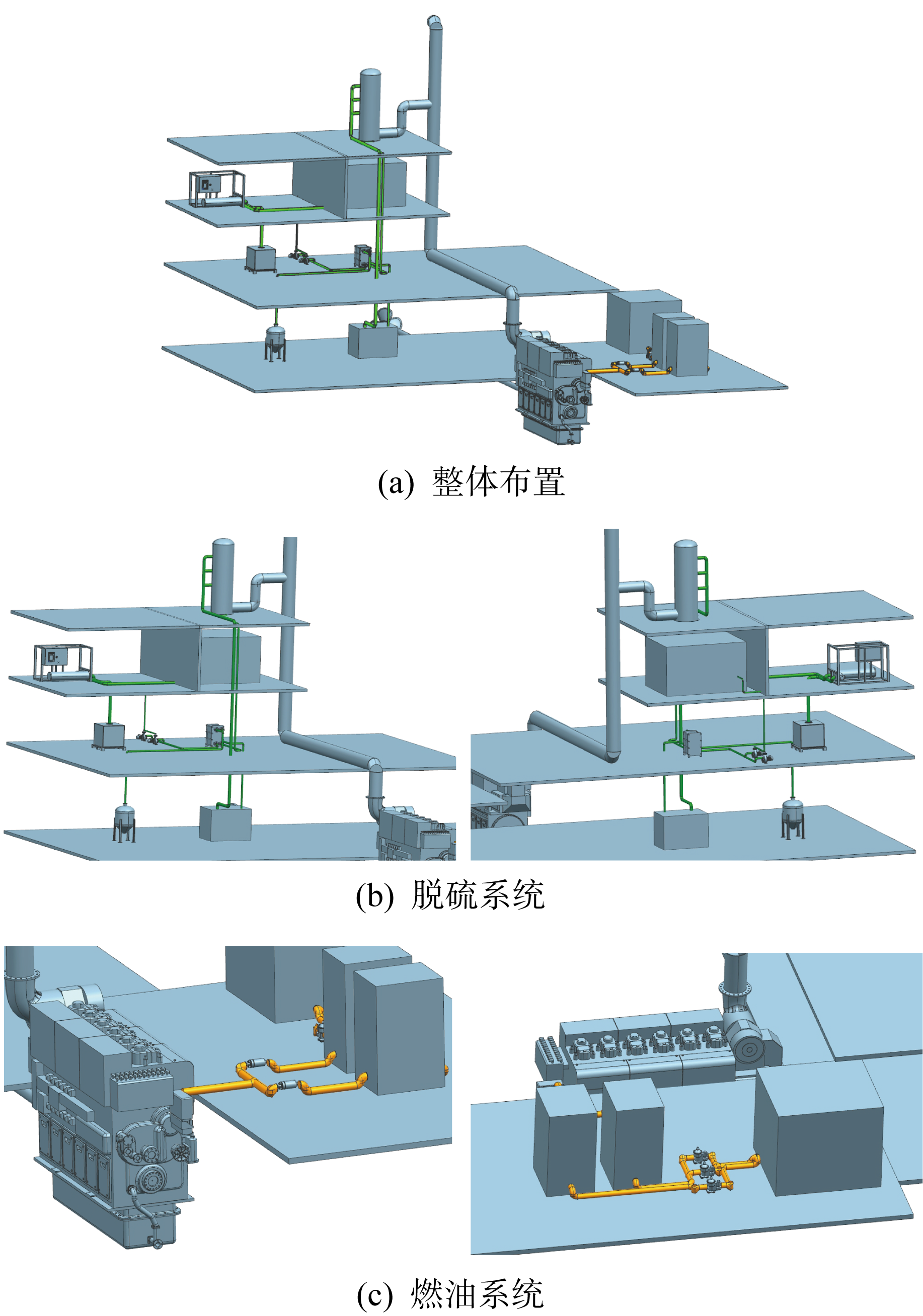 (a) 整体布置

(b) 脱硫系统

(c) 燃油系统